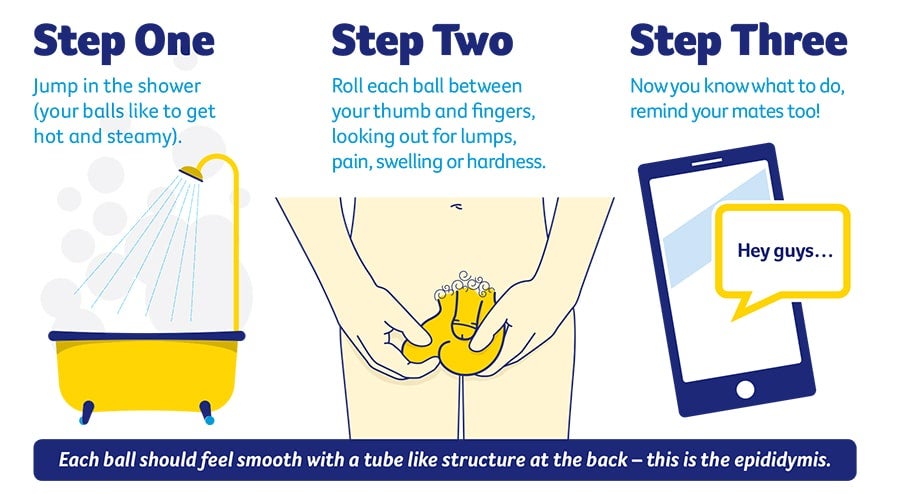 Step One
Jump in the shower (your balls like to get hot and steamy).

Step Two
Roll each ball between your thumb and fingers, looking out for lumps, pain, swelling or hardness.

Step Three
Now you know what to do, remind your mates too!

Hey guys…

Each ball should feel smooth with a tube like structure at the back – this is the epididymis.